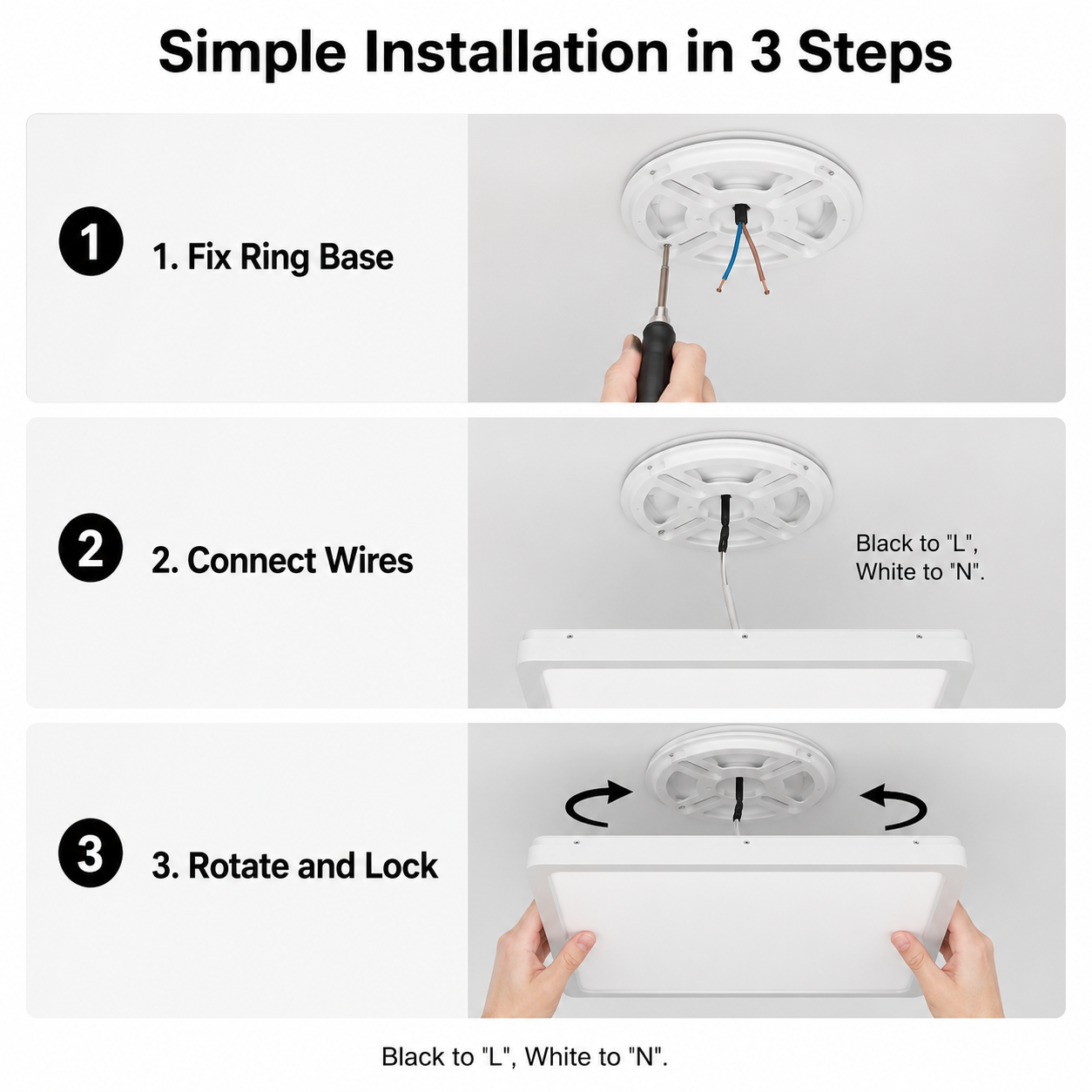 Simple Installation in 3 Steps

1

1. Fix Ring Base

2

2. Connect Wires

Black to "L", White to "N".

3

3. Rotate and Lock

Black to "L", White to "N".