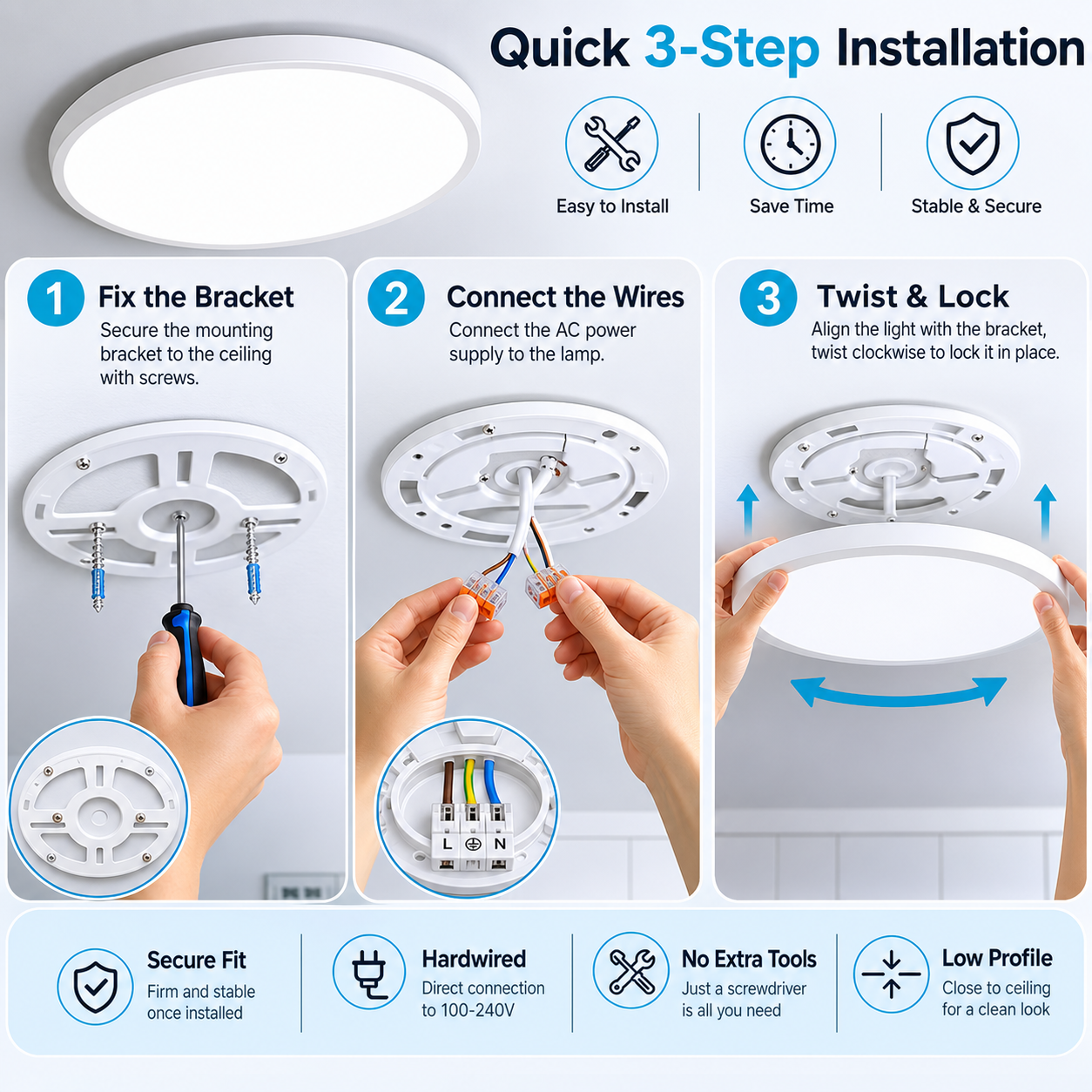 Quick 3-Step Installation

Easy to Install

Save Time

Stable & Secure

1 Fix the Bracket

Secure the mounting bracket to the ceiling with screws.

2 Connect the Wires

Connect the AC power supply to the lamp.

L N

3 Twist & Lock

Align the light with the bracket, twist clockwise to lock it in place.

Secure Fit
Firm and stable once installed

Hardwired
Direct connection to 100-240V

No Extra Tools
Just a screwdriver is all you need

Low Profile
Close to ceiling for a clean look